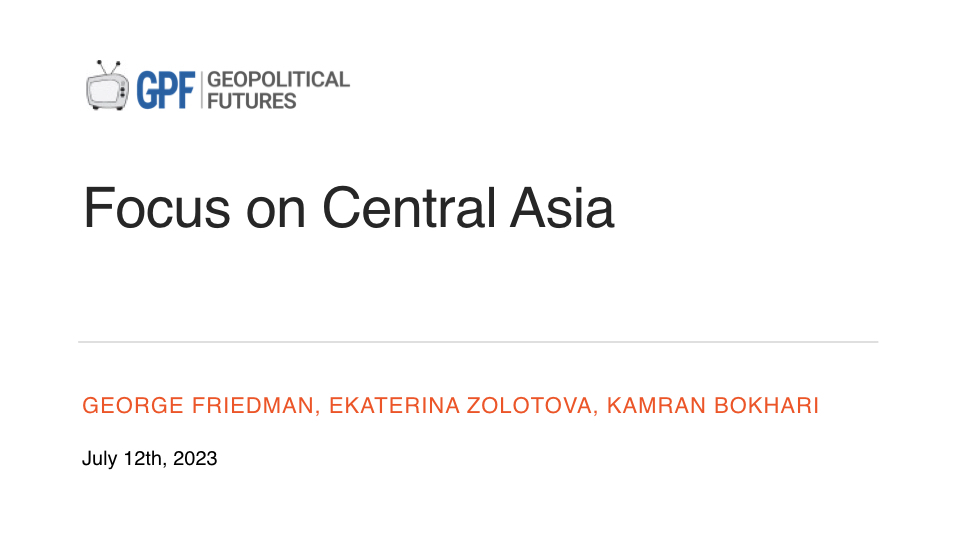 GPF GEOPOLITICAL FUTURES

Focus on Central Asia

GEORGE FRIEDMAN, EKATERINA ZOLOTOVA, KAMRAN BOKHARI

July 12th, 2023