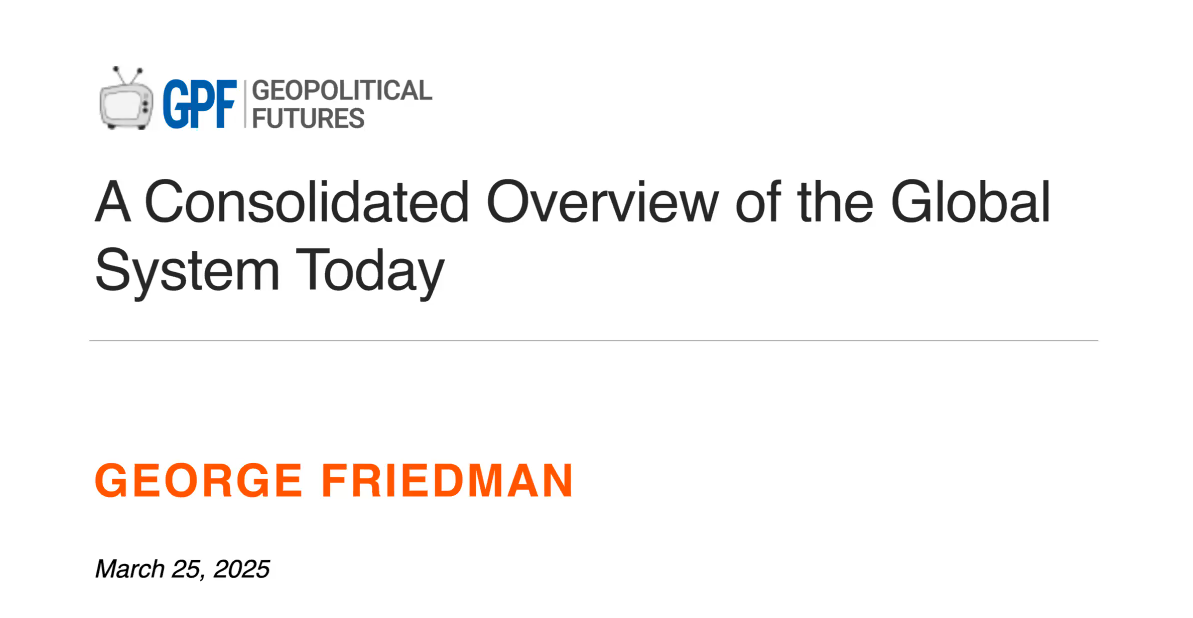 GPF GEOPOLITICAL FUTURES

A Consolidated Overview of the Global System Today

GEORGE FRIEDMAN

March 25, 2025